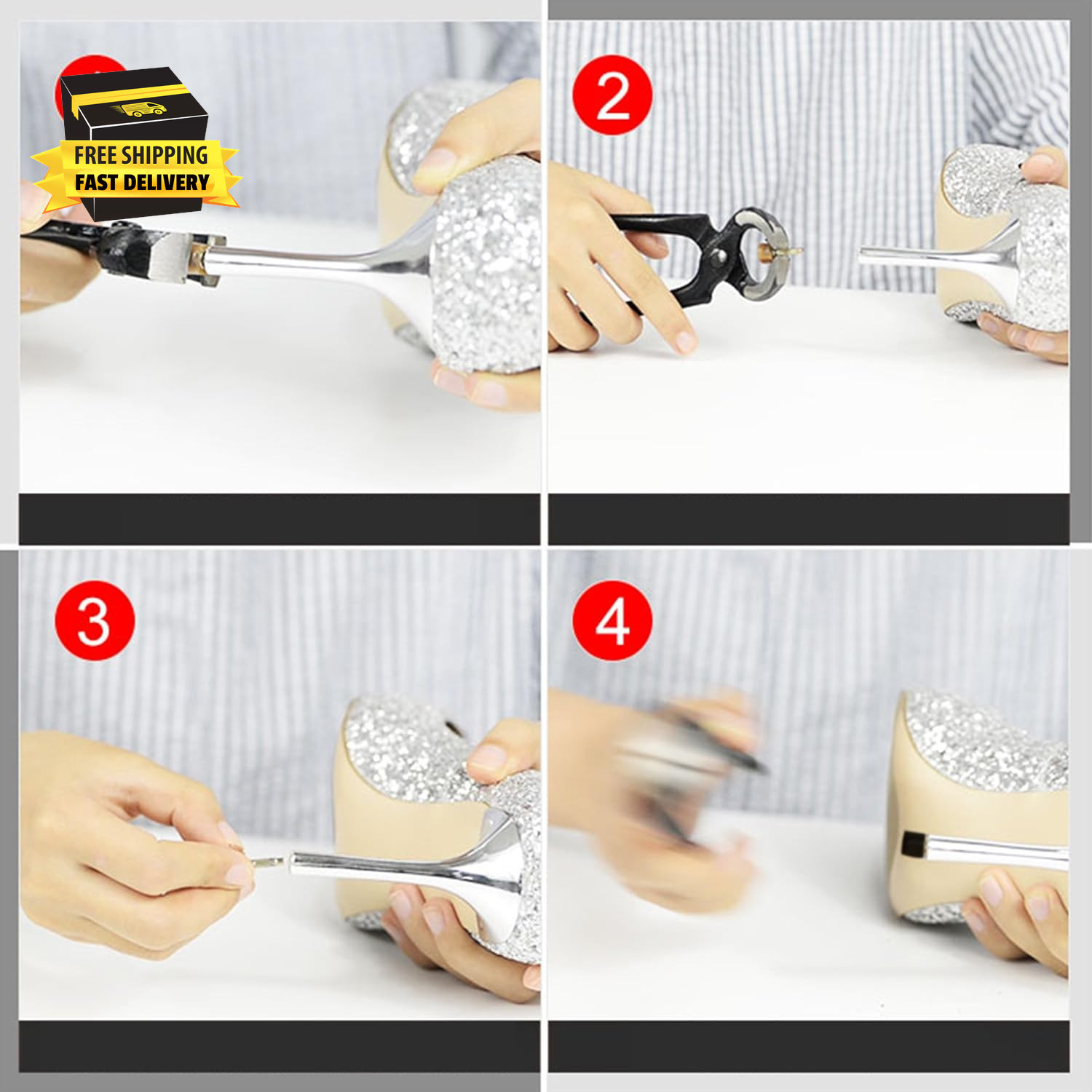 FREE SHIPPING
FAST DELIVERY

2

3

4