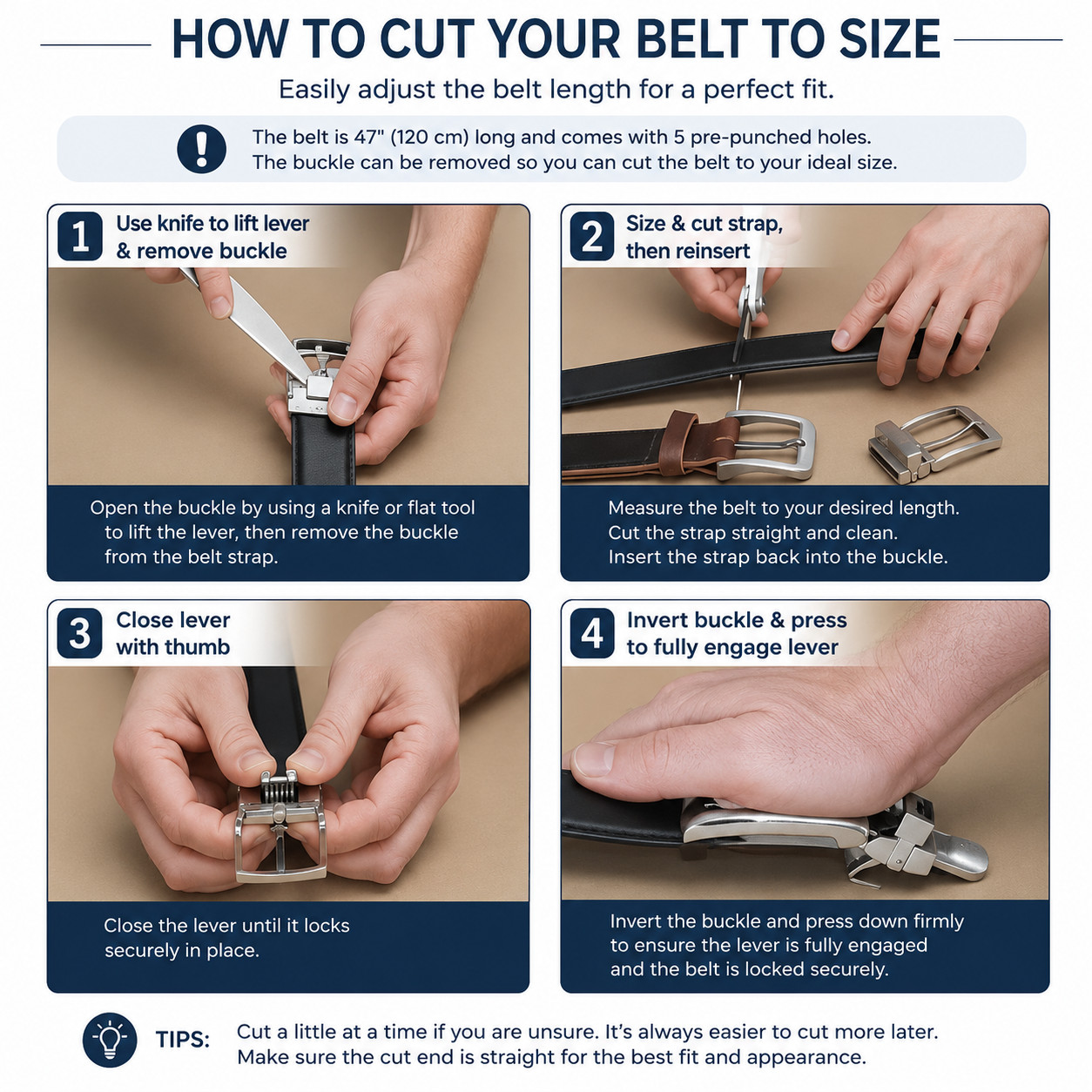 HOW TO CUT YOUR BELT TO SIZE

Easily adjust the belt length for a perfect fit.

The belt is 47" (120 cm) long and comes with 5 pre-punched holes.
The buckle can be removed so you can cut the belt to your ideal size.

1 Use knife to lift lever & remove buckle

Open the buckle by using a knife or flat tool to lift the lever, then remove the buckle from the belt strap.

2 Size & cut strap, then reinsert

Measure the belt to your desired length.
Cut the strap straight and clean.
Insert the strap back into the buckle.

3 Close lever with thumb

Close the lever until it locks securely in place.

4 Invert buckle & press to fully engage lever

Invert the buckle and press down firmly to ensure the lever is fully engaged and the belt is locked securely.

TIPS: Cut a little at a time if you are unsure. It's always easier to cut more later.
Make sure the cut end is straight for the best fit and appearance.